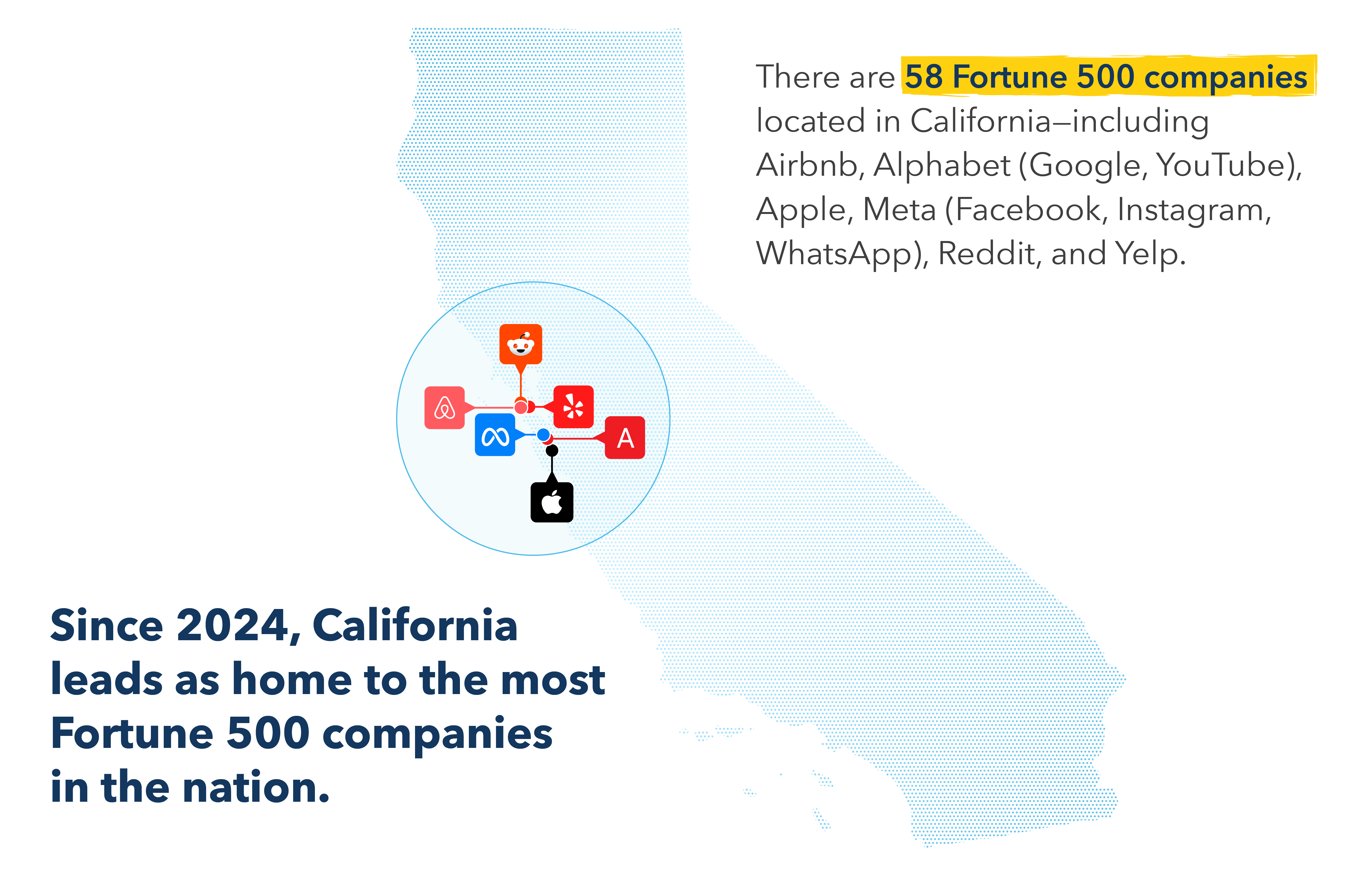 There are 58 Fortune 500 companies located in California—including Airbnb, Alphabet (Google, YouTube), Apple, Meta (Facebook, Instagram, WhatsApp), Reddit, and Yelp.

A

Since 2024, California leads as home to the most Fortune 500 companies in the nation.